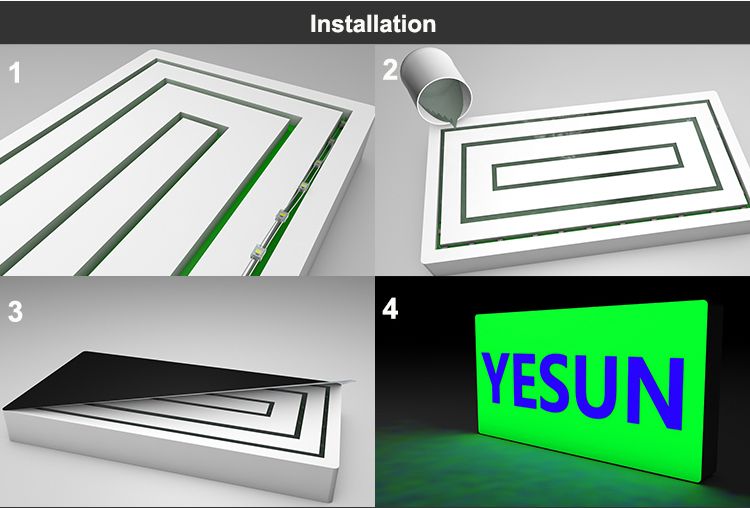 Installation

1

2

3

4

YESUN